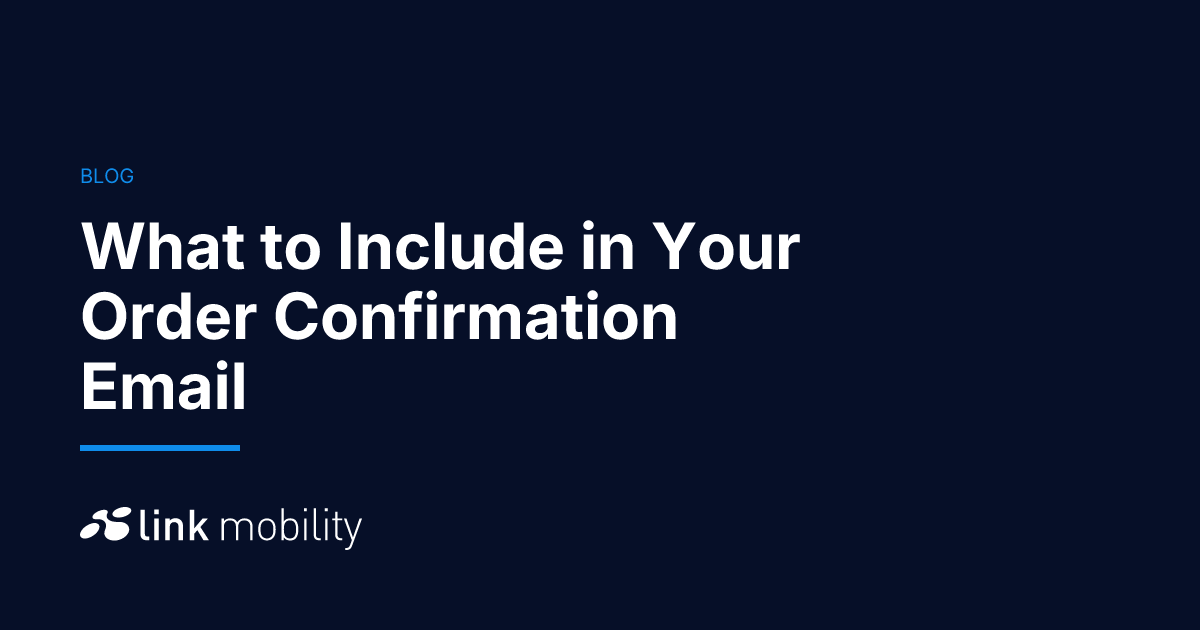 BLOG

What to Include in Your Order Confirmation Email

link mobility